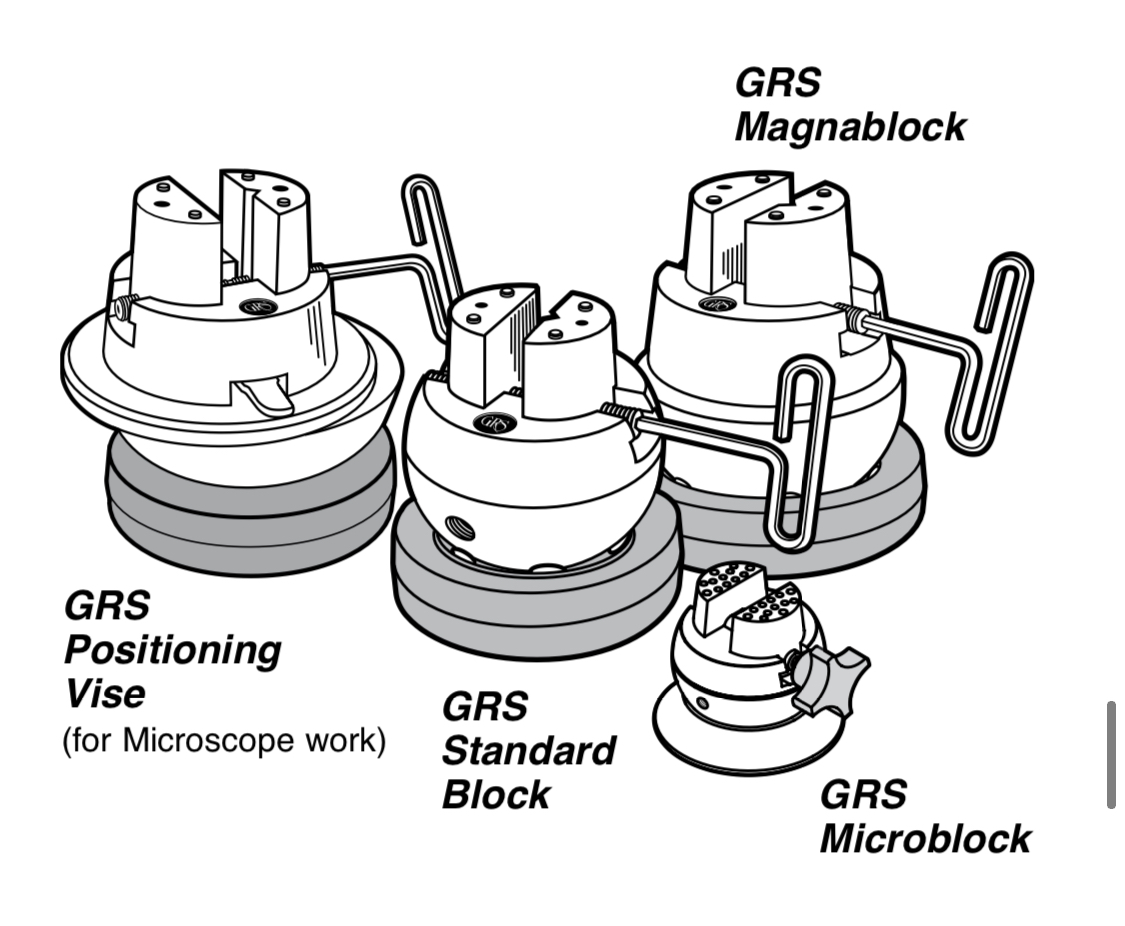 GRS
Magnablock

GRS
Positioning
Vise
(for Microscope work)

GRS
Standard
Block

GRS
Microblock